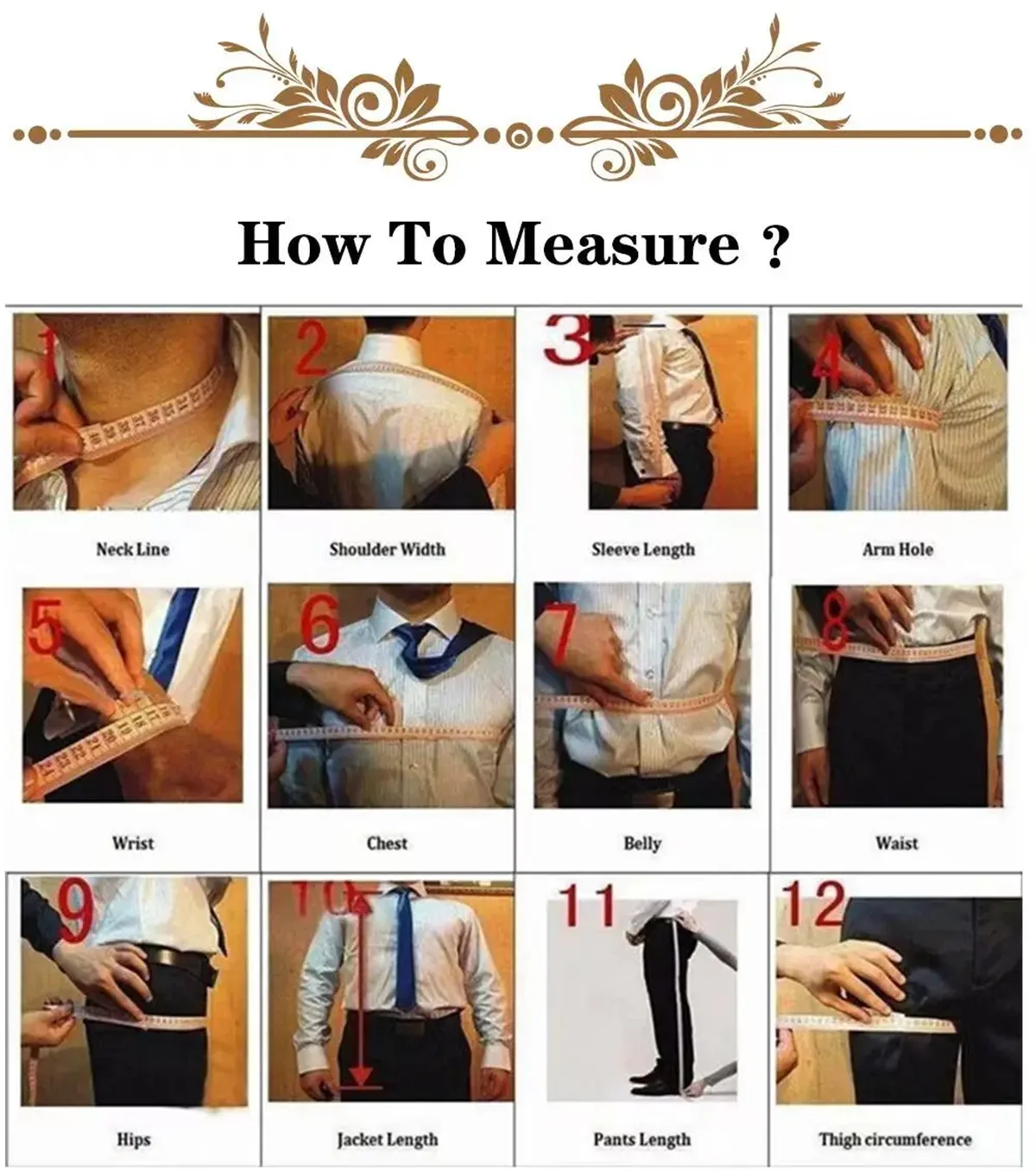 How To Measure ?

1
Neck Line

2
Shoulder Width

3
Sleeve Length

4
Arm Hole

5
Wrist

6
Chest

7
Belly

8
Waist

9
Hips

10
Jacket Length

11
Pants Length

12
Thigh circumference